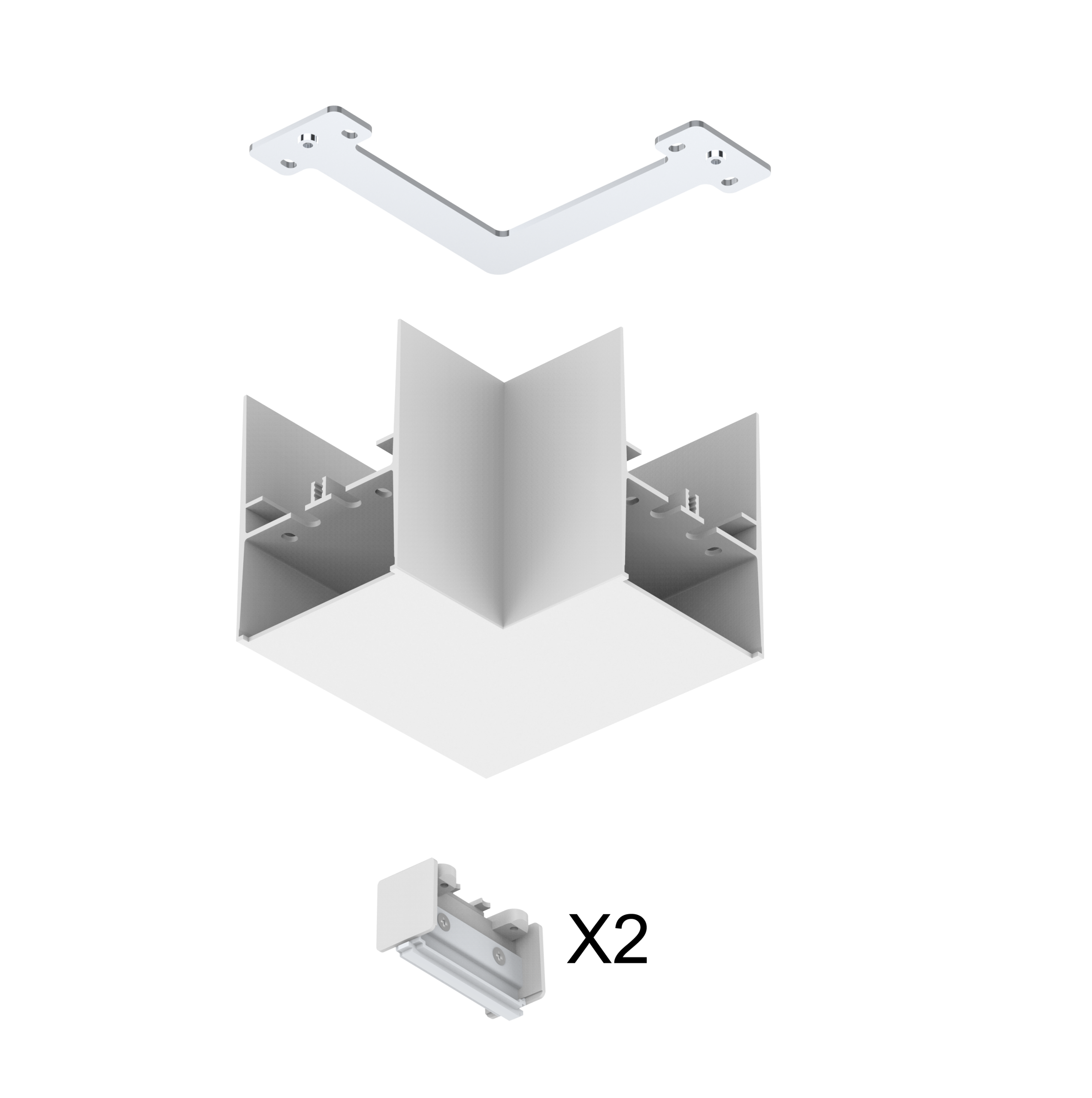 X2