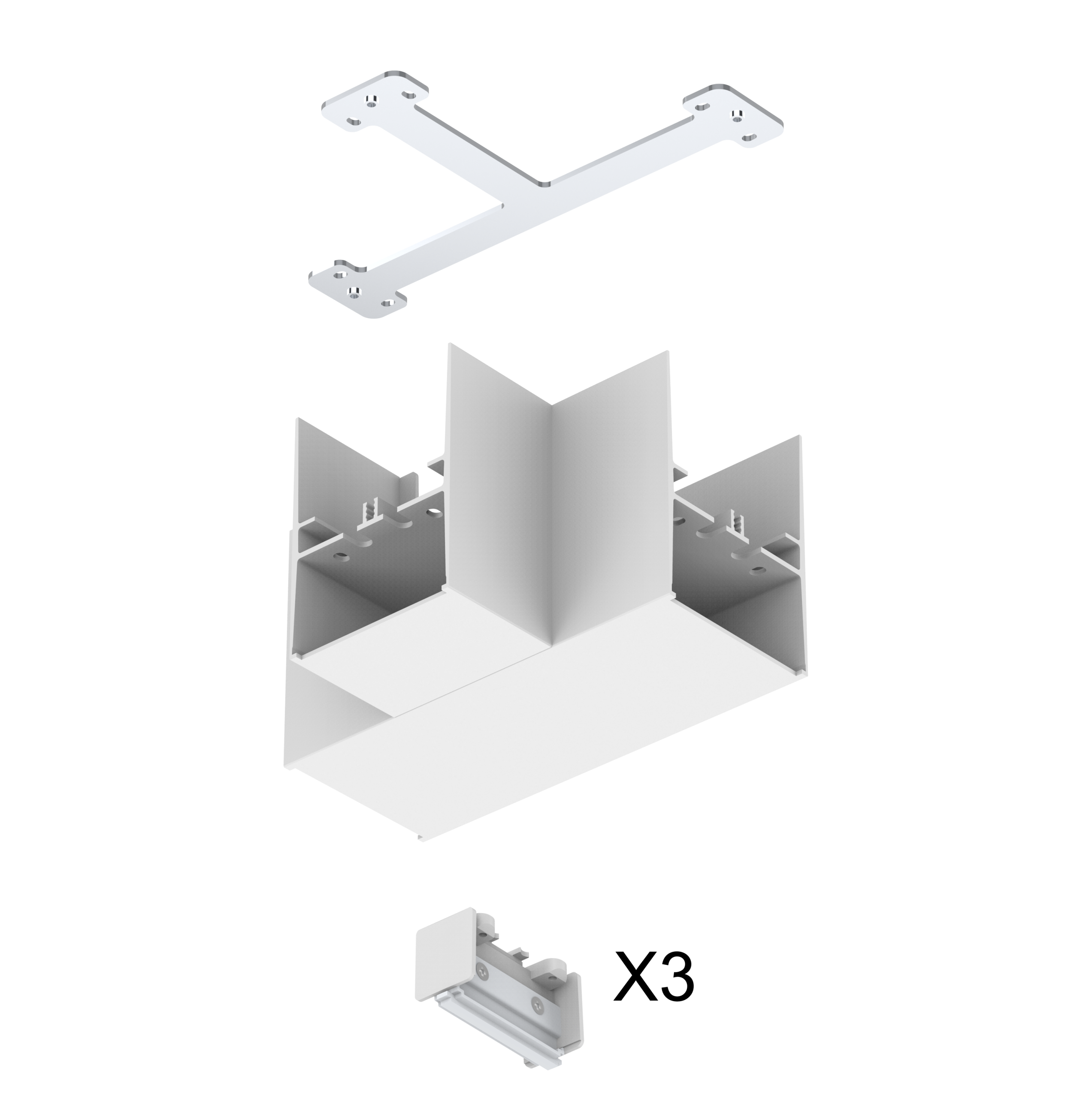 X3